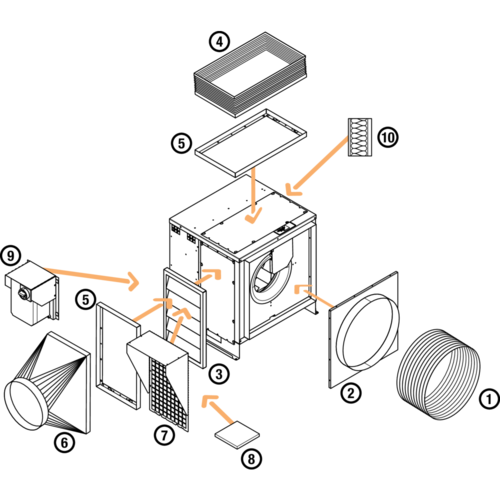 4
5
10
9
5
3
2
1
6
7
8